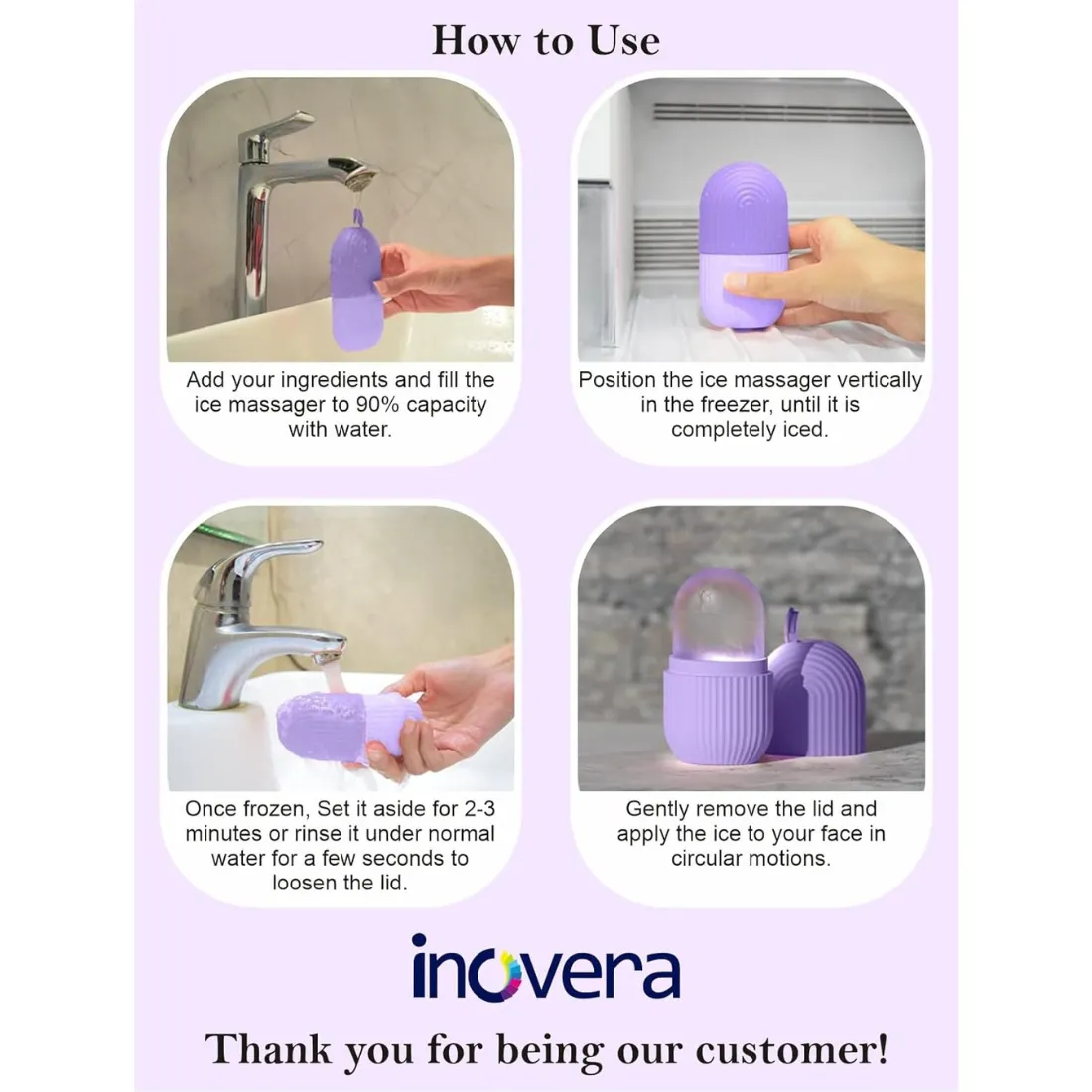 How to Use

Add your ingredients and fill the ice massager to 90% capacity with water.

Position the ice massager vertically in the freezer, until it is completely iced.

Once frozen, Set it aside for 2-3 minutes or rinse it under normal water for a few seconds to loosen the lid.

Gently remove the lid and apply the ice to your face in circular motions.

inovera

Thank you for being our customer!